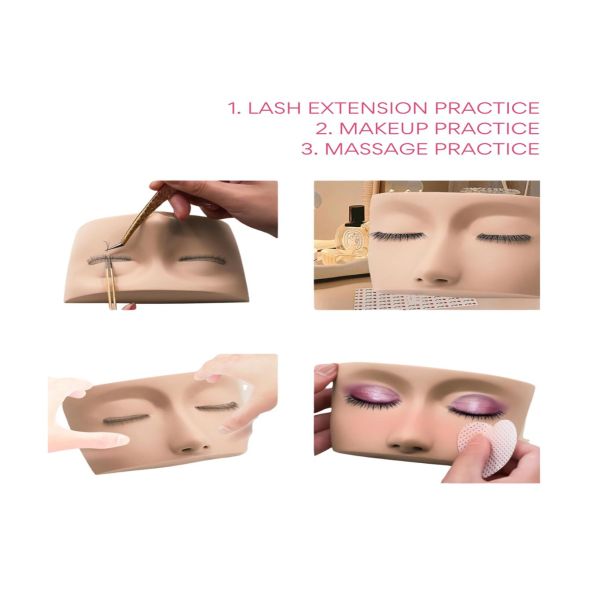 1. LASH EXTENSION PRACTICE
2. MAKEUP PRACTICE
3. MASSAGE PRACTICE